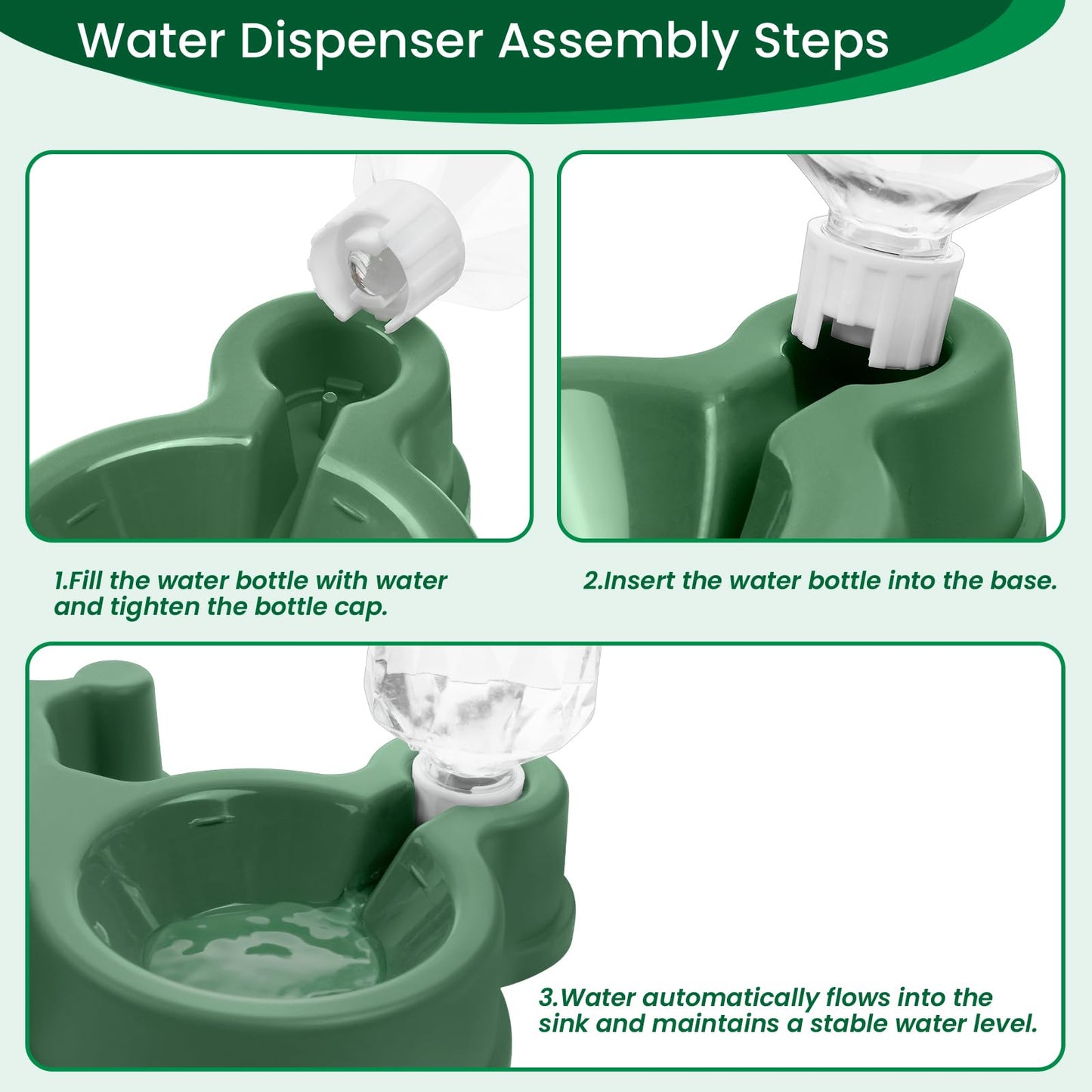 Water Dispenser Assembly Steps

1.Fill the water bottle with water and tighten the bottle cap.

2.Insert the water bottle into the base.

3.Water automatically flows into the sink and maintains a stable water level.